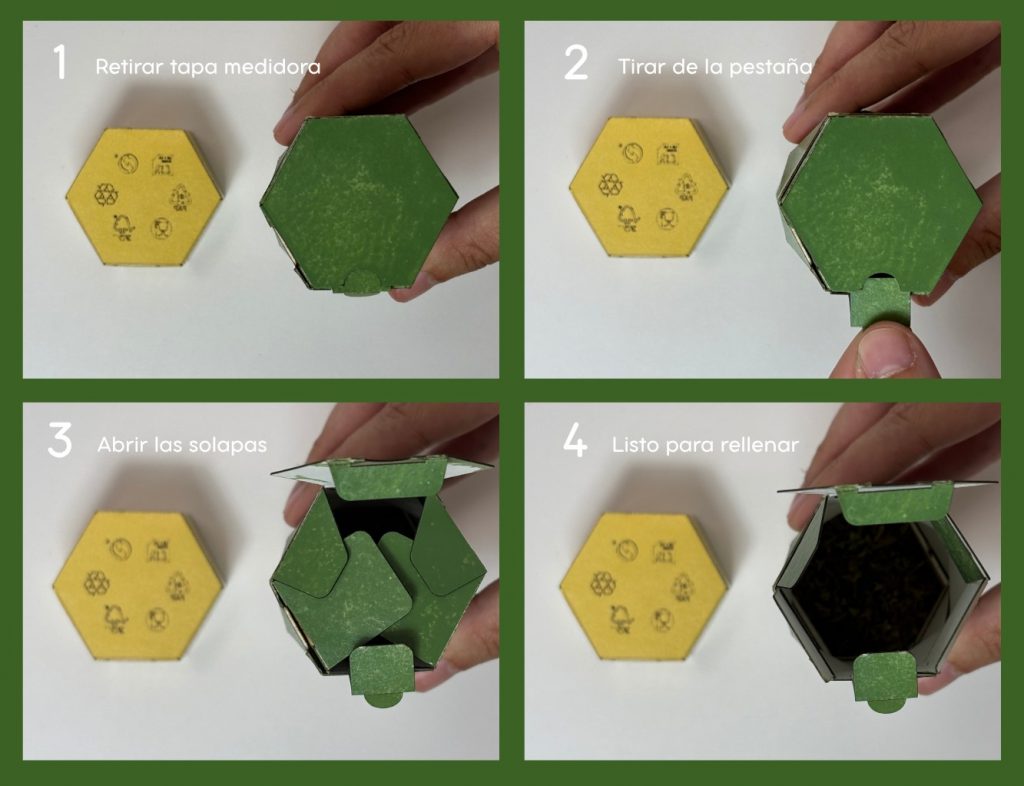 1 Retirar tapa medidora

2 Tirar de la pestaña

3 Abrir las solapas

4 Listo para rellenar