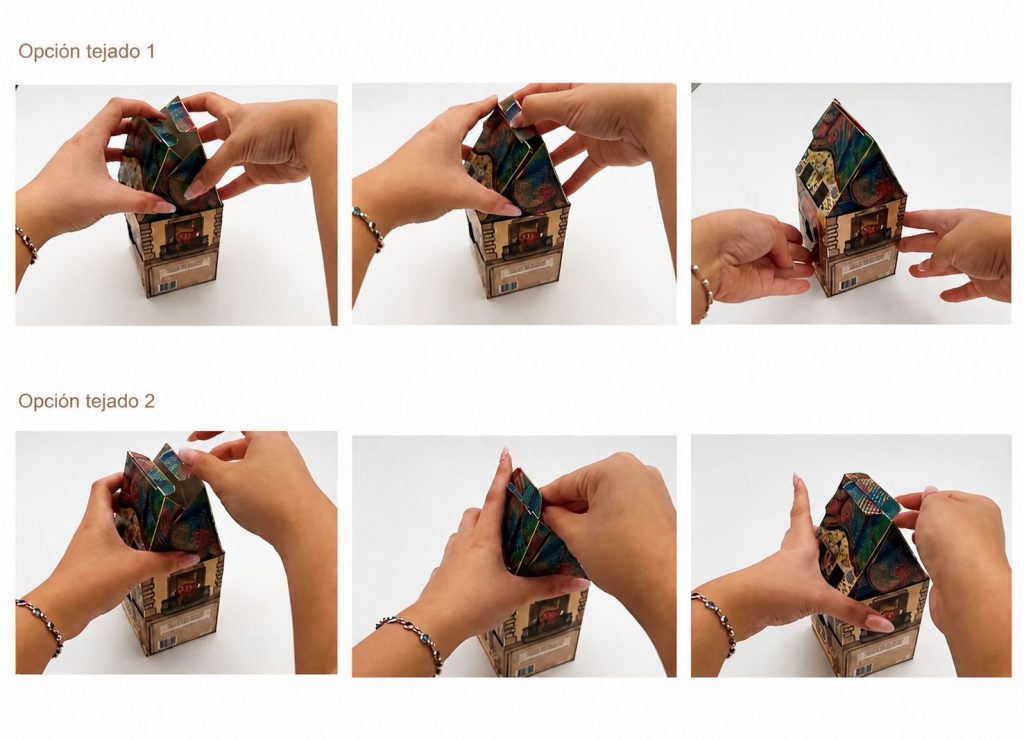 Opción tejado 1

Opción tejado 2